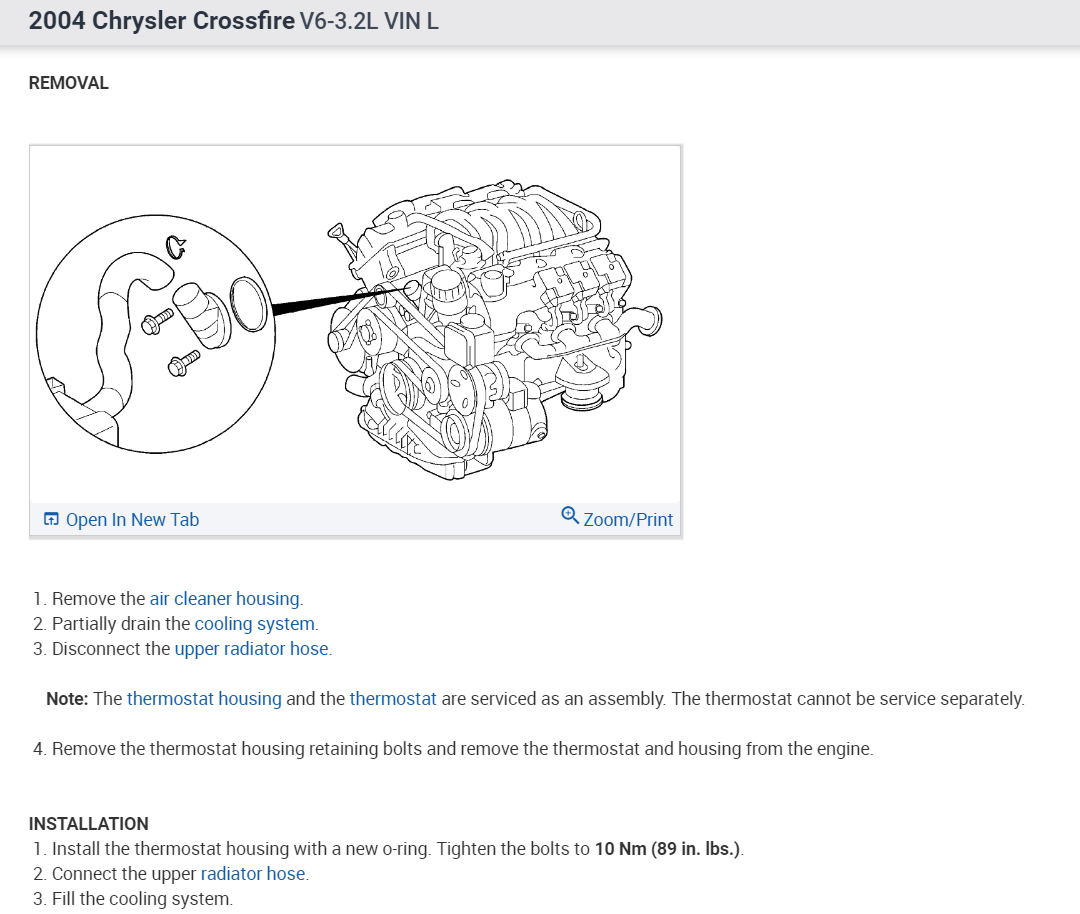 2004 Chrysler Crossfire V6-3.2L VIN L

REMOVAL

Open In New Tab

Zoom/Print

1. Remove the air cleaner housing.
2. Partially drain the cooling system.
3. Disconnect the upper radiator hose.

Note: The thermostat housing and the thermostat are serviced as an assembly. The thermostat cannot be service separately.

4. Remove the thermostat housing retaining bolts and remove the thermostat and housing from the engine.

INSTALLATION
1. Install the thermostat housing with a new o-ring. Tighten the bolts to 10 Nm (89 in. lbs.).
2. Connect the upper radiator hose.
3. Fill the cooling system.