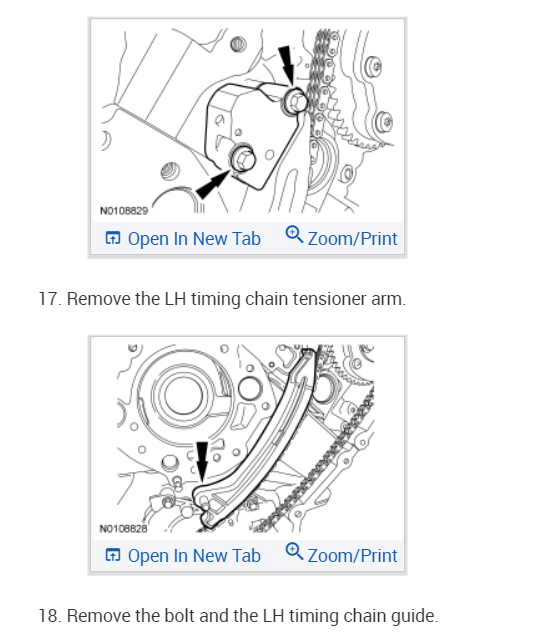 N0108829

Open In New Tab Zoom/Print

17. Remove the LH timing chain tensioner arm.

N0108828

Open In New Tab Zoom/Print

18. Remove the bolt and the LH timing chain guide.