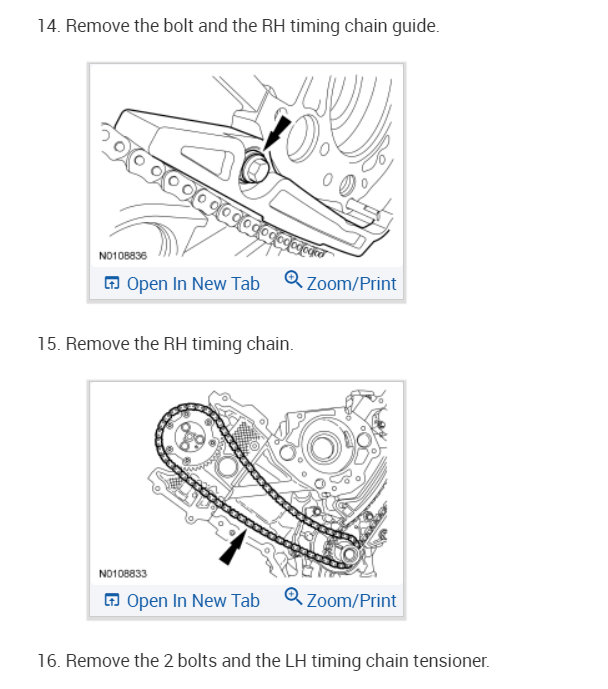 14. Remove the bolt and the RH timing chain guide.

N0108836

Open In New Tab Zoom/Print

15. Remove the RH timing chain.

N0108833

Open In New Tab Zoom/Print

16. Remove the 2 bolts and the LH timing chain tensioner.