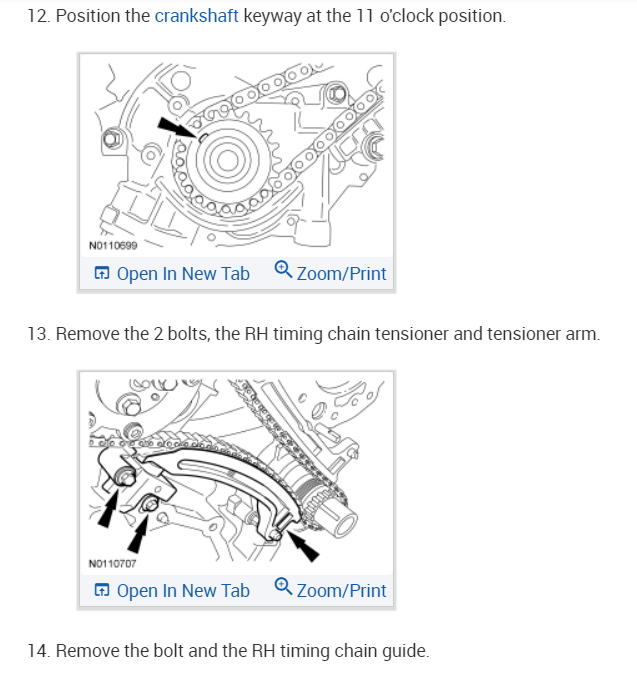 12. Position the crankshaft keyway at the 11 o'clock position.

N0110699

Open In New Tab Zoom/Print

13. Remove the 2 bolts, the RH timing chain tensioner and tensioner arm.

N0110707

Open In New Tab Zoom/Print

14. Remove the bolt and the RH timing chain guide.