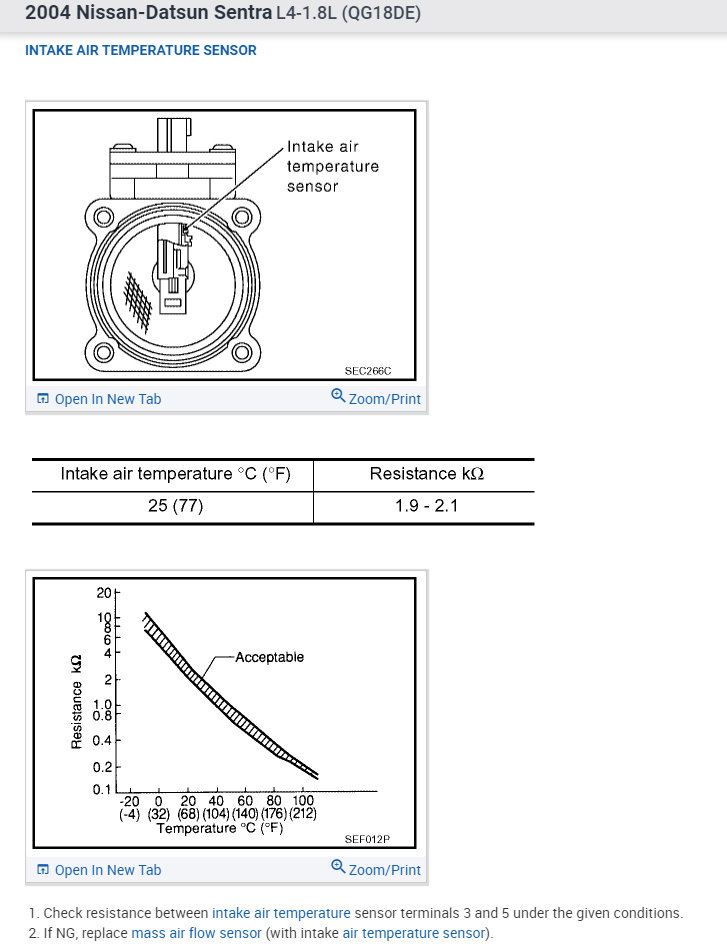 2004 Nissan-Datsun Sentra L4-1.8L (QG18DE)

INTAKE AIR TEMPERATURE SENSOR

Intake air temperature sensor

SEC266C

Open In New Tab Zoom/Print

| Intake air temperature °C (°F) | Resistance kΩ |
|---|---|
| 25 (77) | 1.9 - 2.1 |

20
10
8
6
4
2
1.0
0.8
0.4
0.2
0.1

Resistance kΩ

Acceptable

-20 0 20 40 60 80 100
(-4) (32) (68) (104) (140) (176) (212)
Temperature °C (°F)

SEF012P

Open In New Tab Zoom/Print

1. Check resistance between intake air temperature sensor terminals 3 and 5 under the given conditions.
2. If NG, replace mass air flow sensor (with intake air temperature sensor).