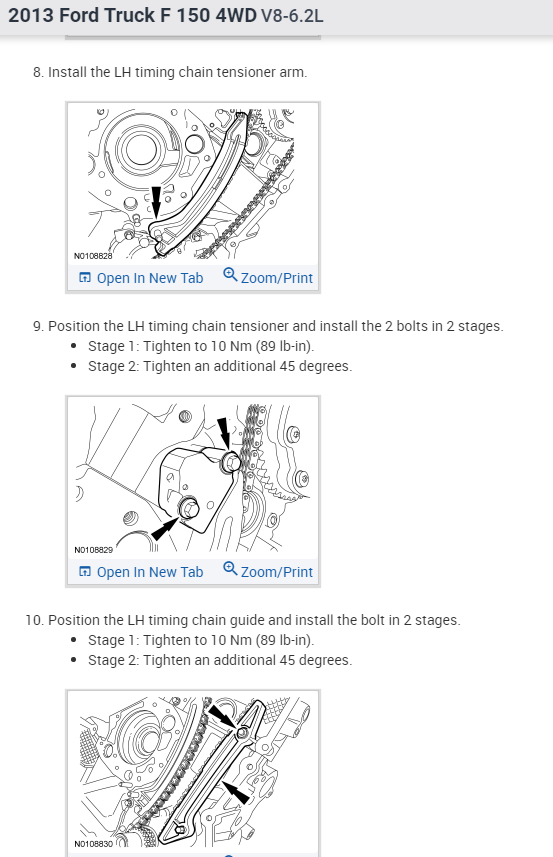 2013 Ford Truck F 150 4WD V8-6.2L

8. Install the LH timing chain tensioner arm.

N0108828

Open In New Tab Zoom/Print

9. Position the LH timing chain tensioner and install the 2 bolts in 2 stages.

- Stage 1: Tighten to 10 Nm (89 lb-in).
- Stage 2: Tighten an additional 45 degrees.

N0108829

Open In New Tab Zoom/Print

10. Position the LH timing chain guide and install the bolt in 2 stages.

- Stage 1: Tighten to 10 Nm (89 lb-in).
- Stage 2: Tighten an additional 45 degrees.

N0108830