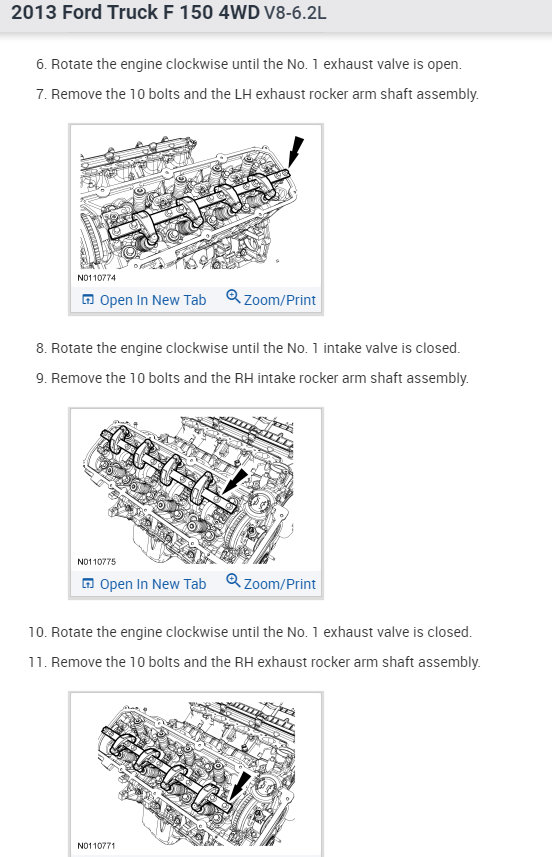 2013 Ford Truck F 150 4WD V8-6.2L

6. Rotate the engine clockwise until the No. 1 exhaust valve is open.

7. Remove the 10 bolts and the LH exhaust rocker arm shaft assembly.

N0110774

Open In New Tab Zoom/Print

8. Rotate the engine clockwise until the No. 1 intake valve is closed.

9. Remove the 10 bolts and the RH intake rocker arm shaft assembly.

N0110775

Open In New Tab Zoom/Print

10. Rotate the engine clockwise until the No. 1 exhaust valve is closed.

11. Remove the 10 bolts and the RH exhaust rocker arm shaft assembly.

N0110771