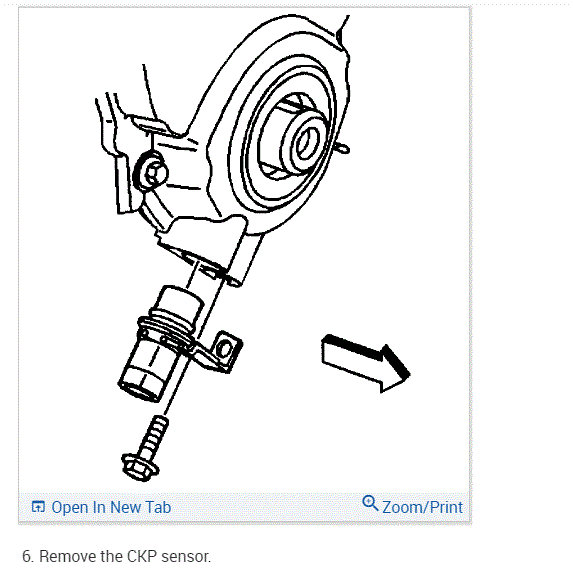 Open In New Tab

Zoom/Print

6. Remove the CKP sensor.