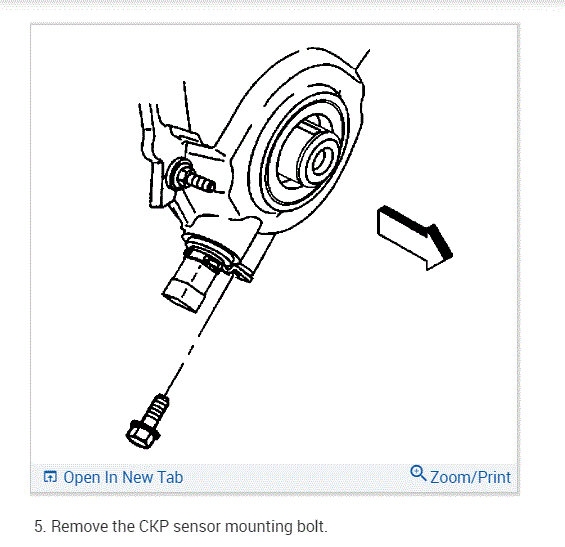 Open In New Tab
Zoom/Print

5. Remove the CKP sensor mounting bolt.