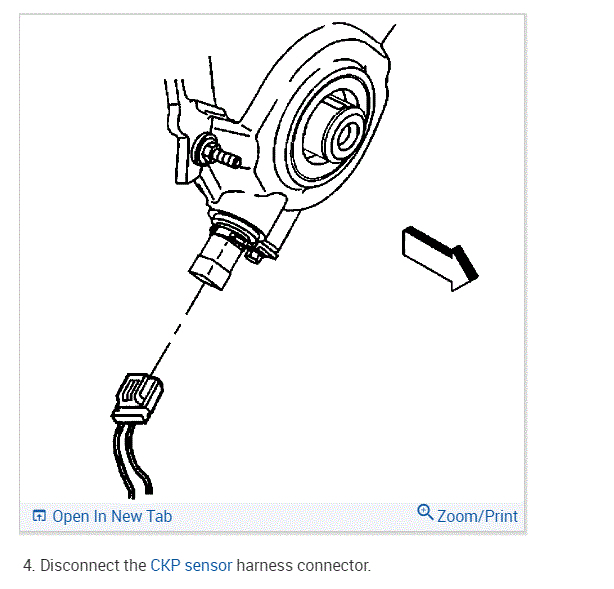 Open In New Tab
Zoom/Print

4. Disconnect the CKP sensor harness connector.