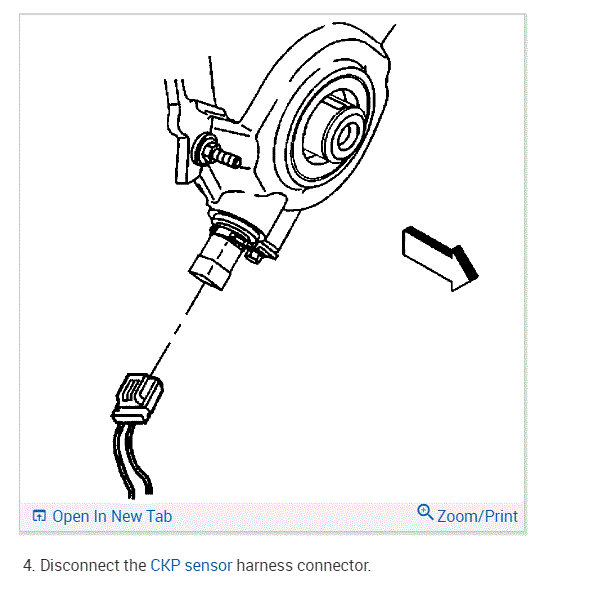 Open In New Tab

Zoom/Print

4. Disconnect the CKP sensor harness connector.