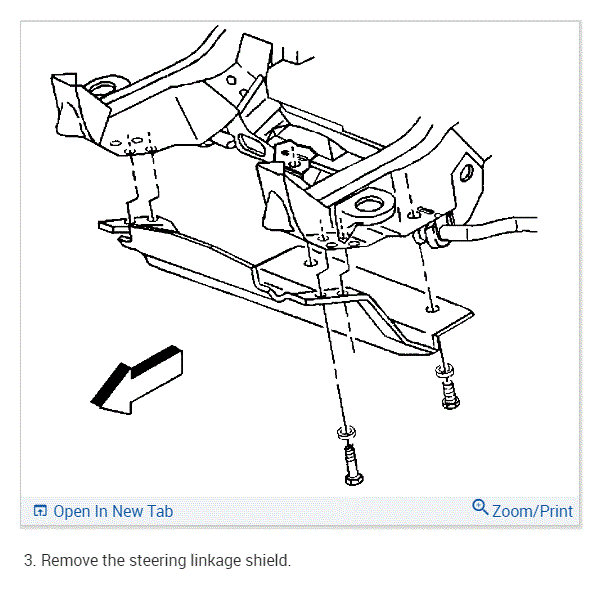 Open In New Tab

Zoom/Print

3. Remove the steering linkage shield.