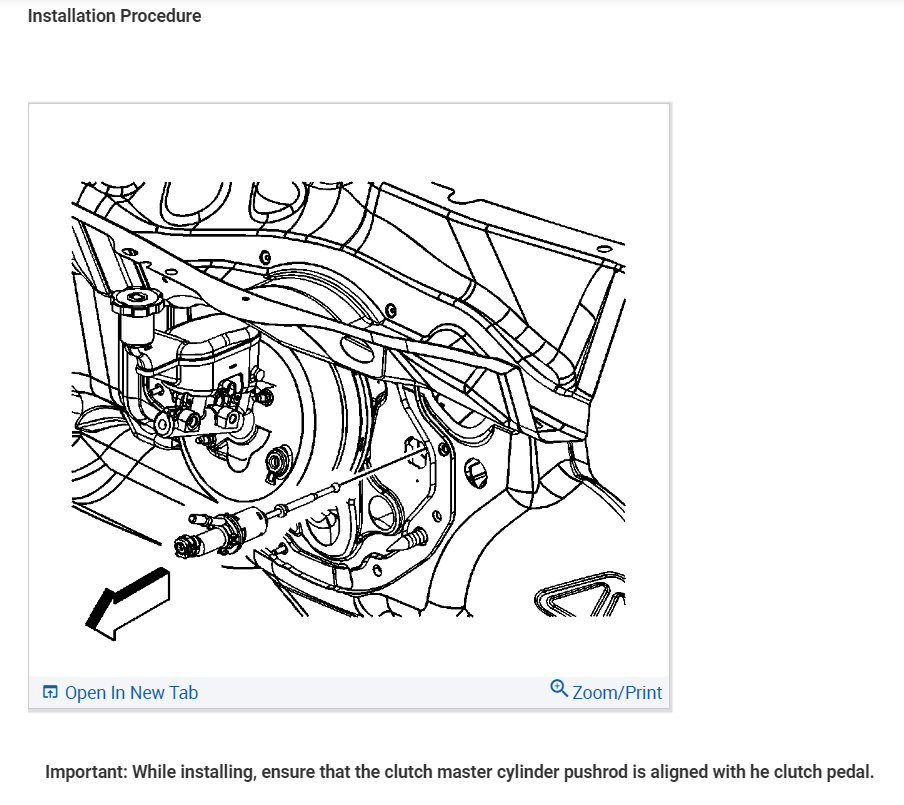 Installation Procedure

Open In New Tab

Zoom/Print

Important: While installing, ensure that the clutch master cylinder pushrod is aligned with he clutch pedal.