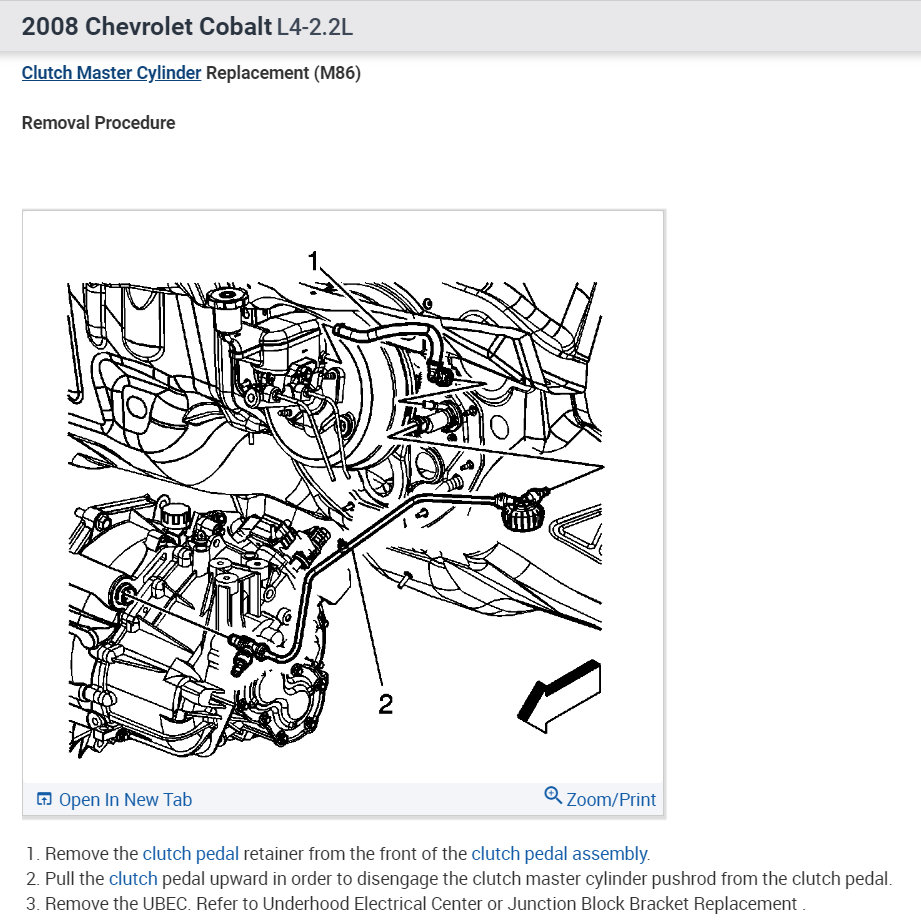 2008 Chevrolet Cobalt L4-2.2L

Clutch Master Cylinder Replacement (M86)

Removal Procedure

1

2

Open In New Tab

Zoom/Print

1. Remove the clutch pedal retainer from the front of the clutch pedal assembly.
2. Pull the clutch pedal upward in order to disengage the clutch master cylinder pushrod from the clutch pedal.
3. Remove the UBEC. Refer to Underhood Electrical Center or Junction Block Bracket Replacement .