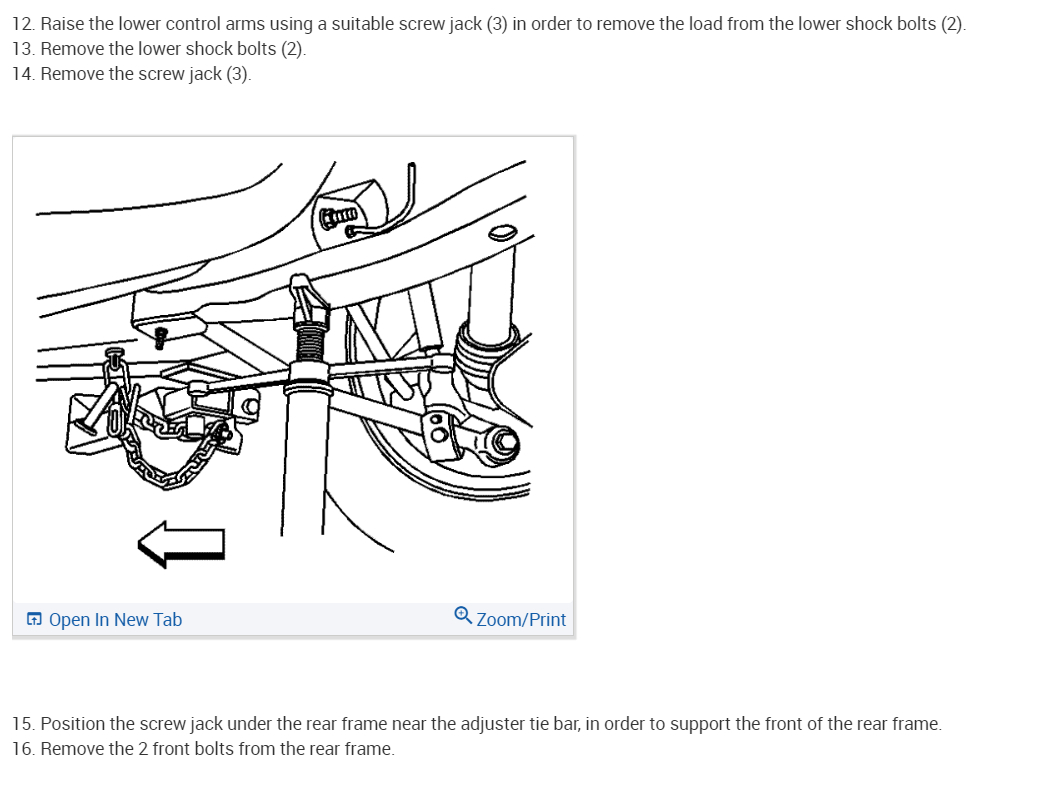 12. Raise the lower control arms using a suitable screw jack (3) in order to remove the load from the lower shock bolts (2).
13. Remove the lower shock bolts (2).
14. Remove the screw jack (3).

Open In New Tab
Zoom/Print

15. Position the screw jack under the rear frame near the adjuster tie bar, in order to support the front of the rear frame.
16. Remove the 2 front bolts from the rear frame.