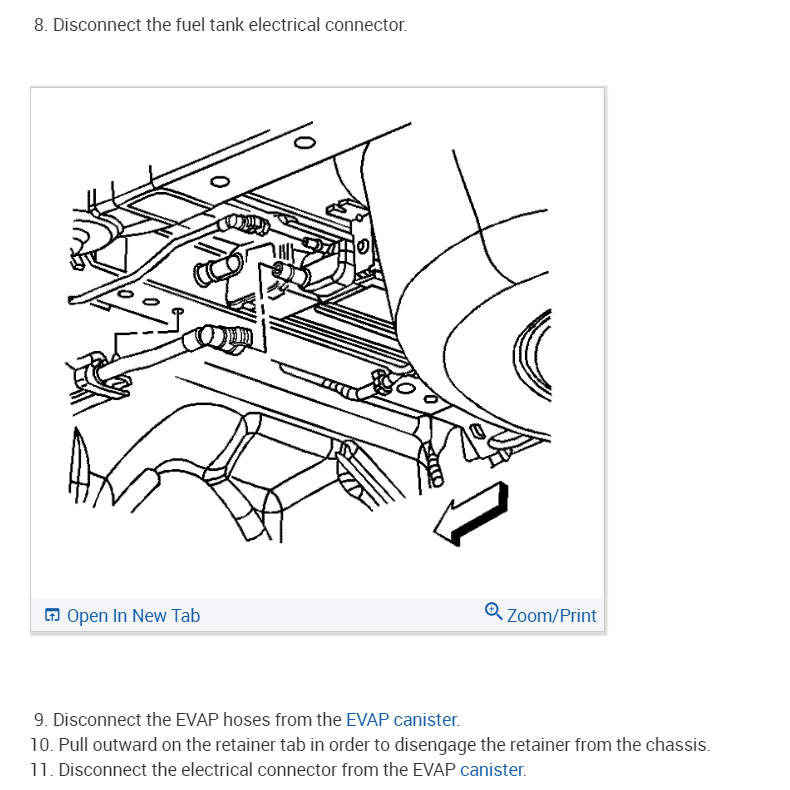 8. Disconnect the fuel tank electrical connector.

Open In New Tab

Zoom/Print

9. Disconnect the EVAP hoses from the EVAP canister.
10. Pull outward on the retainer tab in order to disengage the retainer from the chassis.
11. Disconnect the electrical connector from the EVAP canister.