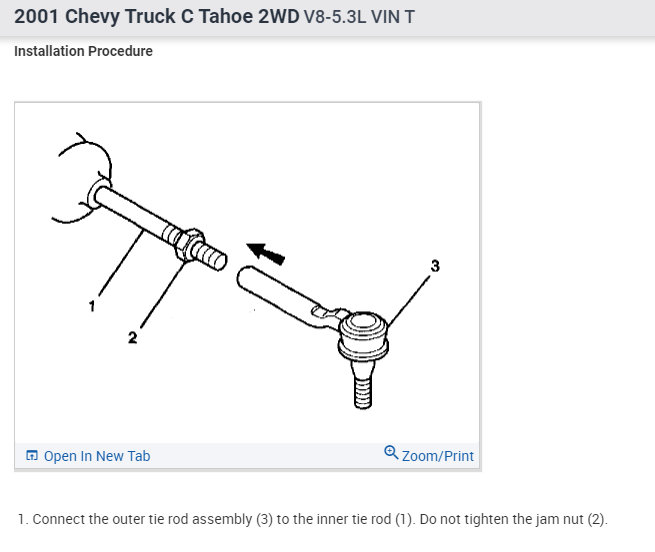 2001 Chevy Truck C Tahoe 2WD V8-5.3L VIN T

Installation Procedure

1

2

3

Open In New Tab

Zoom/Print

1. Connect the outer tie rod assembly (3) to the inner tie rod (1). Do not tighten the jam nut (2).