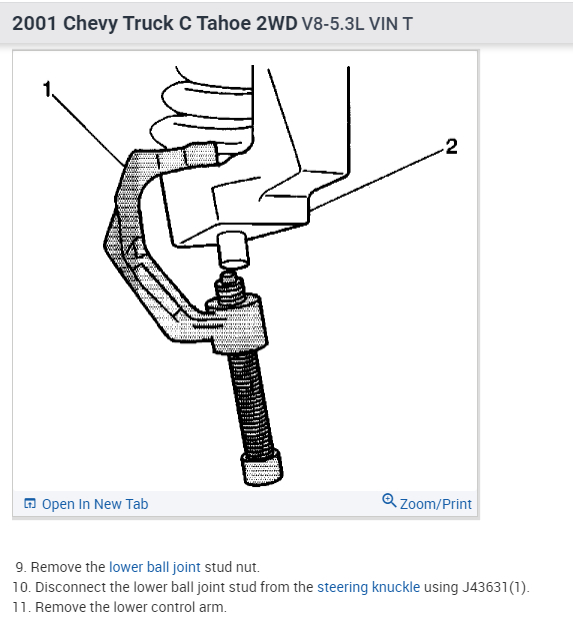 2001 Chevy Truck C Tahoe 2WD V8-5.3L VIN T

1

2

Open In New Tab

Zoom/Print

9. Remove the lower ball joint stud nut.
10. Disconnect the lower ball joint stud from the steering knuckle using J43631(1).
11. Remove the lower control arm.