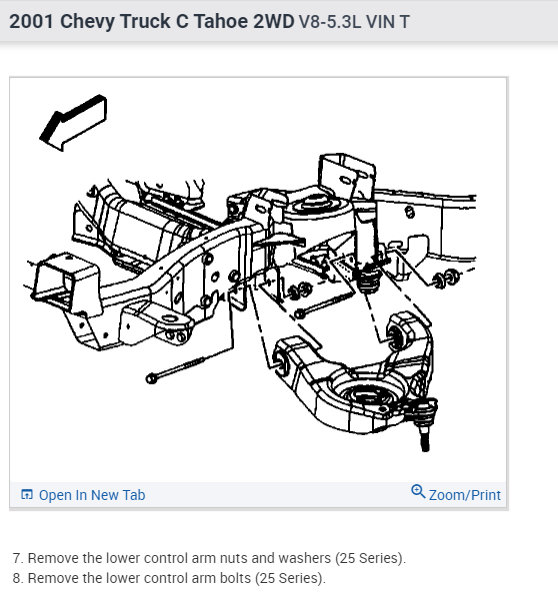 2001 Chevy Truck C Tahoe 2WD V8-5.3L VIN T

Open In New Tab
Zoom/Print

7. Remove the lower control arm nuts and washers (25 Series).
8. Remove the lower control arm bolts (25 Series).