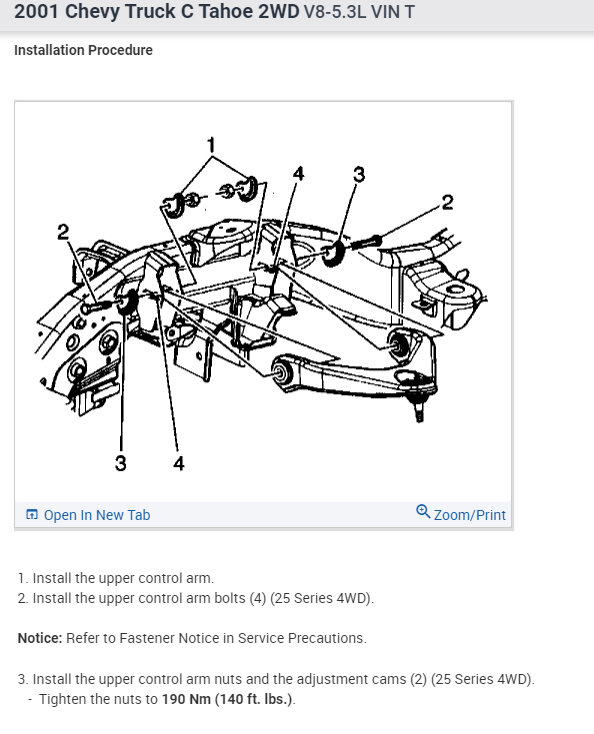 2001 Chevy Truck C Tahoe 2WD V8-5.3L VIN T

Installation Procedure

1
4
3
2
2
3
4

Open In New Tab
Zoom/Print

1. Install the upper control arm.
2. Install the upper control arm bolts (4) (25 Series 4WD).

Notice: Refer to Fastener Notice in Service Precautions.

3. Install the upper control arm nuts and the adjustment cams (2) (25 Series 4WD).
- Tighten the nuts to 190 Nm (140 ft. lbs.).