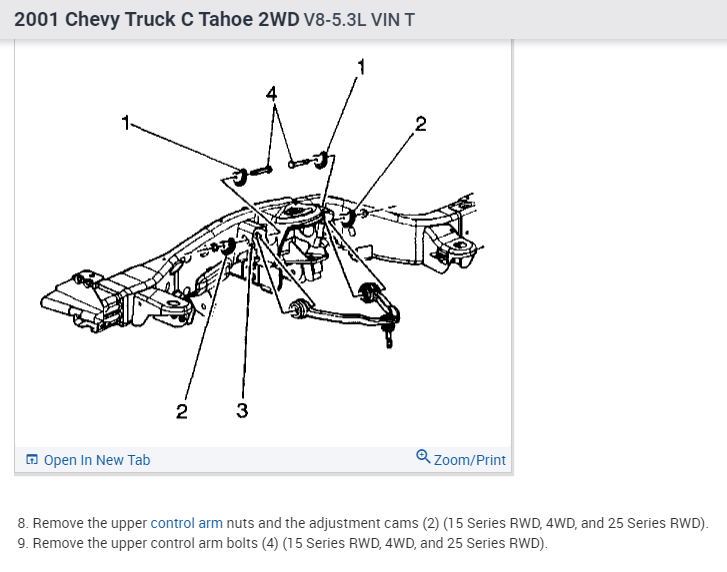 2001 Chevy Truck C Tahoe 2WD V8-5.3L VIN T

1
4
1
2
2
3

Open In New Tab
Zoom/Print

8. Remove the upper control arm nuts and the adjustment cams (2) (15 Series RWD, 4WD, and 25 Series RWD).
9. Remove the upper control arm bolts (4) (15 Series RWD, 4WD, and 25 Series RWD).