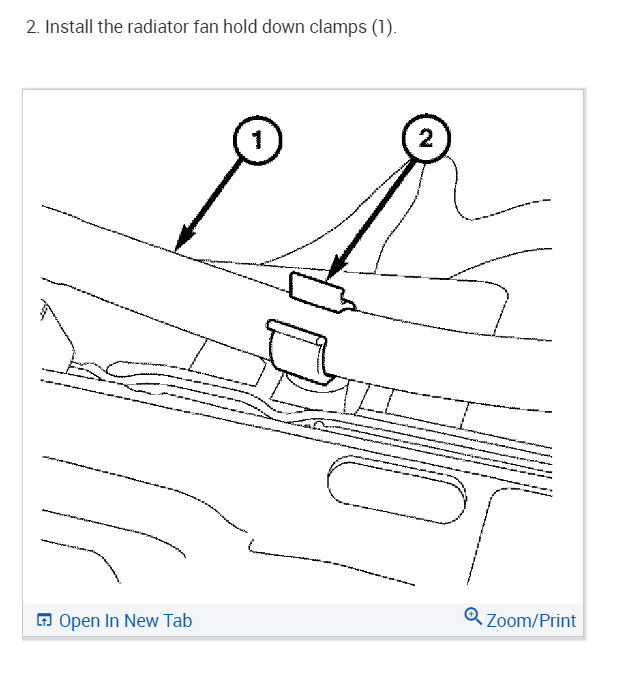 2. Install the radiator fan hold down clamps (1).

1

2

Open In New Tab

Zoom/Print