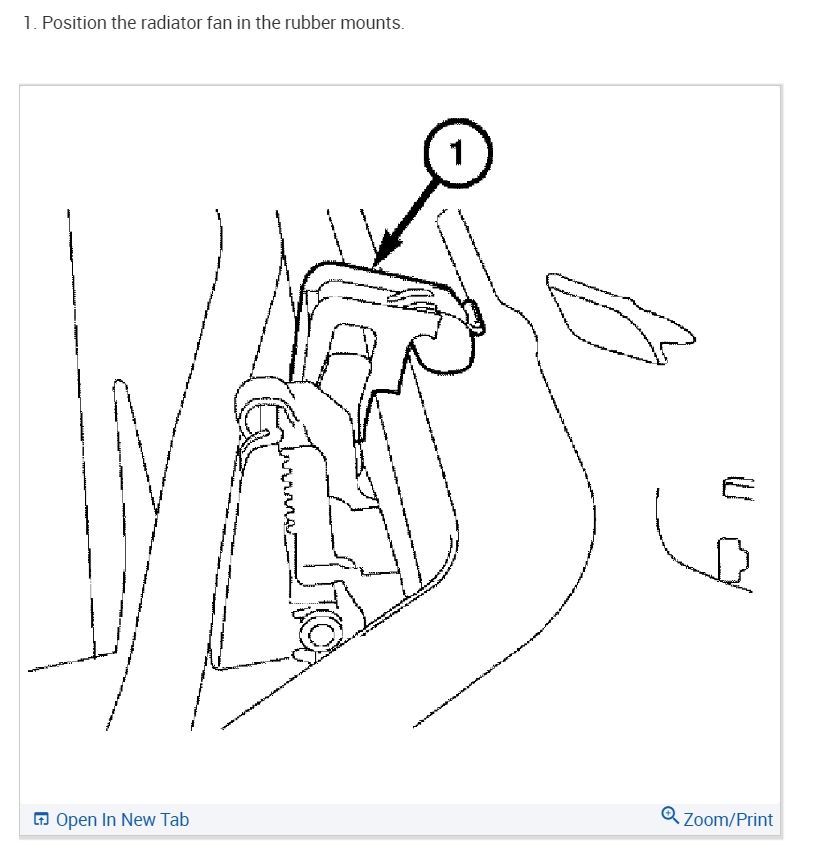 1. Position the radiator fan in the rubber mounts.

1

Open In New Tab

Zoom/Print