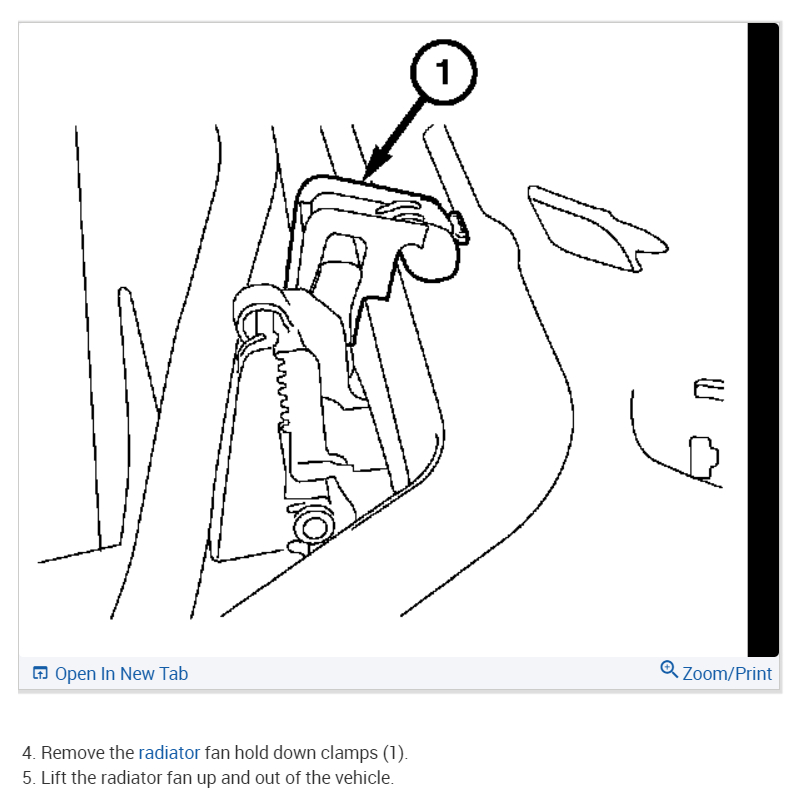 1

Open In New Tab

Zoom/Print

4. Remove the radiator fan hold down clamps (1).
5. Lift the radiator fan up and out of the vehicle.