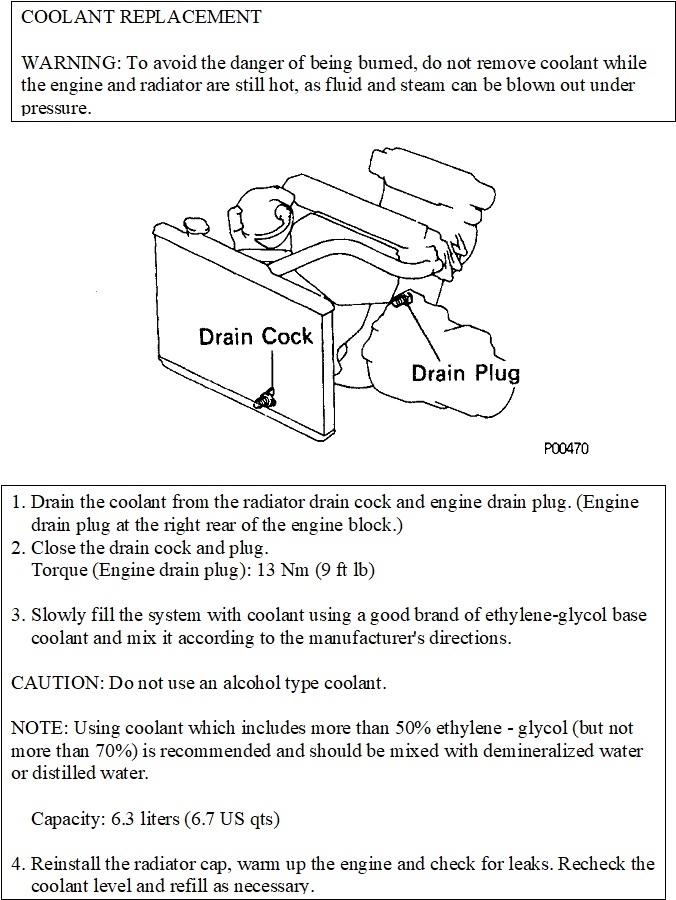 COOLANT REPLACEMENT

WARNING: To avoid the danger of being burned, do not remove coolant while the engine and radiator are still hot, as fluid and steam can be blown out under pressure.

Drain Cock

Drain Plug

P00470

1. Drain the coolant from the radiator drain cock and engine drain plug. (Engine drain plug at the right rear of the engine block.)
2. Close the drain cock and plug.
Torque (Engine drain plug): 13 Nm (9 ft lb)

3. Slowly fill the system with coolant using a good brand of ethylene-glycol base coolant and mix it according to the manufacturer's directions.

CAUTION: Do not use an alcohol type coolant.

NOTE: Using coolant which includes more than 50% ethylene - glycol (but not more than 70%) is recommended and should be mixed with demineralized water or distilled water.

Capacity: 6.3 liters (6.7 US qts)

4. Reinstall the radiator cap, warm up the engine and check for leaks. Recheck the coolant level and refill as necessary.