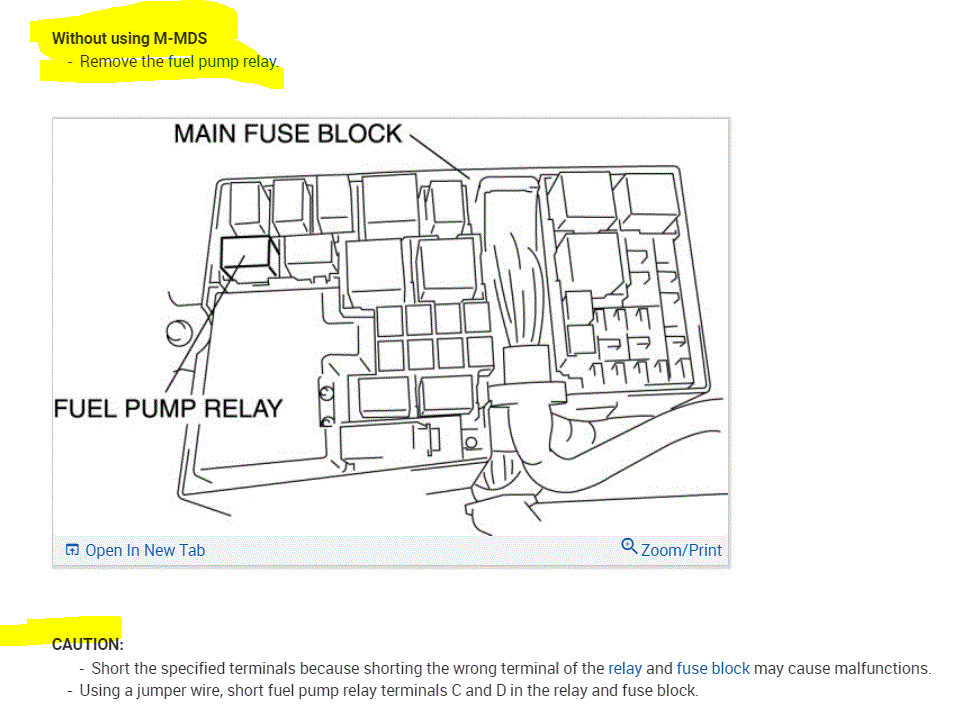 Without using M-MDS
- Remove the fuel pump relay.

MAIN FUSE BLOCK

FUEL PUMP RELAY

Open In New Tab

Zoom/Print

CAUTION:
- Short the specified terminals because shorting the wrong terminal of the relay and fuse block may cause malfunctions.
- Using a jumper wire, short fuel pump relay terminals C and D in the relay and fuse block.