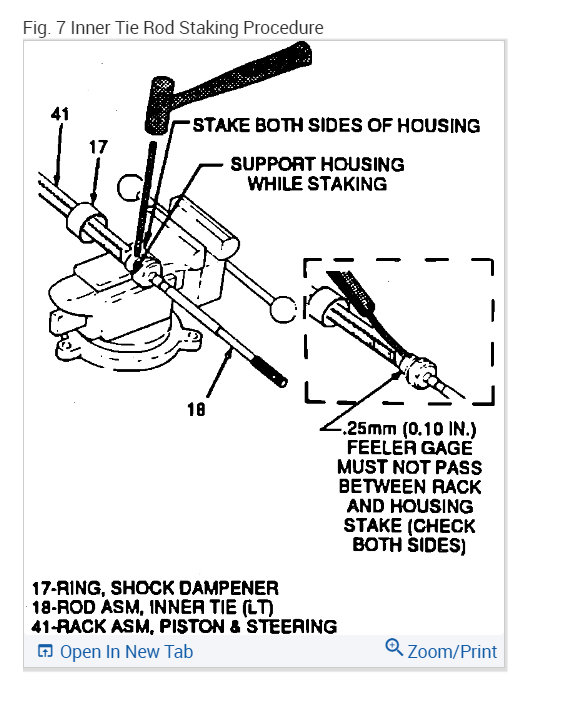 Fig. 7 Inner Tie Rod Staking Procedure

41

17

STAKE BOTH SIDES OF HOUSING

SUPPORT HOUSING WHILE STAKING

18

.25mm (0.10 IN.) FEELER GAGE MUST NOT PASS BETWEEN RACK AND HOUSING STAKE (CHECK BOTH SIDES)

17-RING, SHOCK DAMPENER
18-ROD ASM, INNER TIE (LT)
41-RACK ASM, PISTON & STEERING

Open In New Tab

Zoom/Print