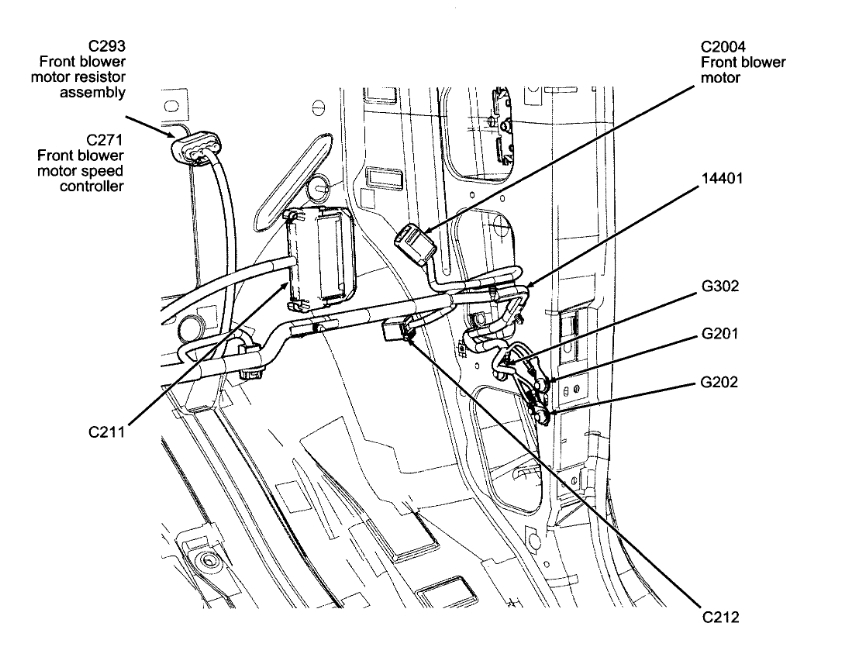 C293
Front blower motor resistor assembly

C271
Front blower motor speed controller

C2004
Front blower motor

14401

G302

G201

G202

C211

C212