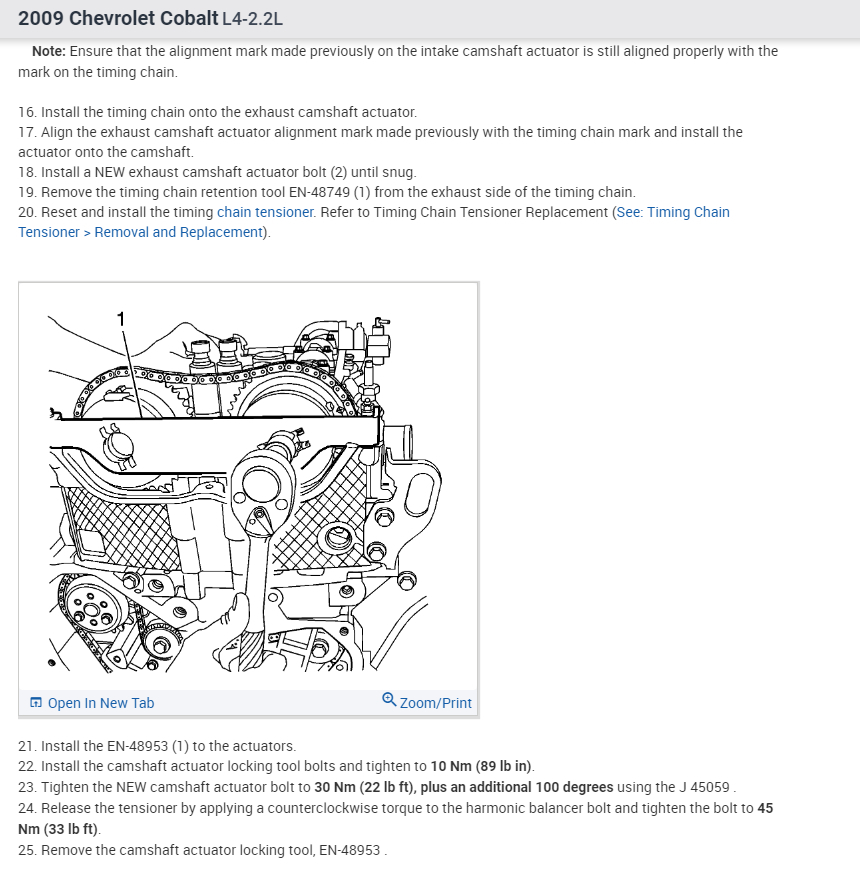 2009 Chevrolet Cobalt L4-2.2L

Note: Ensure that the alignment mark made previously on the intake camshaft actuator is still aligned properly with the mark on the timing chain.

16. Install the timing chain onto the exhaust camshaft actuator.
17. Align the exhaust camshaft actuator alignment mark made previously with the timing chain mark and install the actuator onto the camshaft.
18. Install a NEW exhaust camshaft actuator bolt (2) until snug.
19. Remove the timing chain retention tool EN-48749 (1) from the exhaust side of the timing chain.
20. Reset and install the timing chain tensioner. Refer to Timing Chain Tensioner Replacement (See: Timing Chain Tensioner > Removal and Replacement).

1

Open In New Tab
Zoom/Print

21. Install the EN-48953 (1) to the actuators.
22. Install the camshaft actuator locking tool bolts and tighten to 10 Nm (89 lb in).
23. Tighten the NEW camshaft actuator bolt to 30 Nm (22 lb ft), plus an additional 100 degrees using the J 45059 .
24. Release the tensioner by applying a counterclockwise torque to the harmonic balancer bolt and tighten the bolt to 45 Nm (33 lb ft).
25. Remove the camshaft actuator locking tool, EN-48953 .