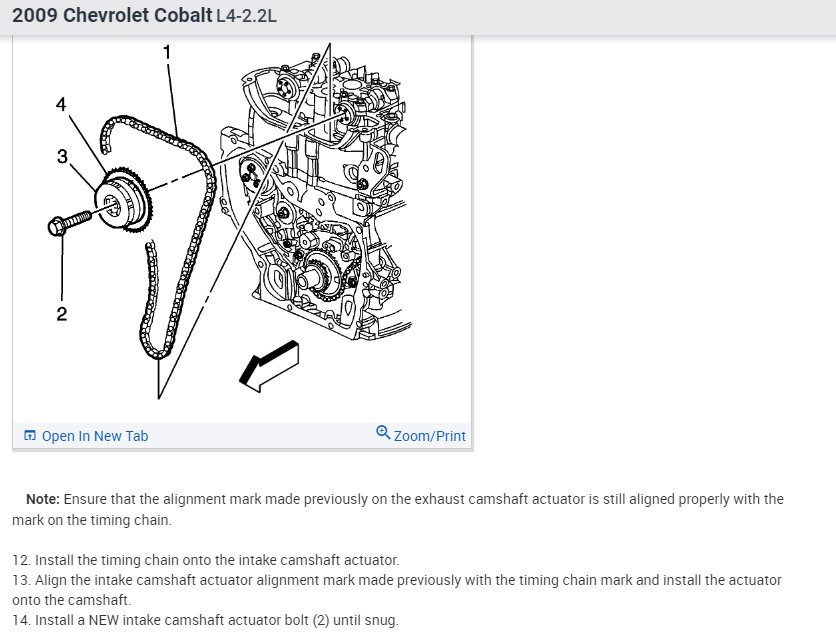 2009 Chevrolet Cobalt L4-2.2L

1
4
3
2

Open In New Tab
Zoom/Print

Note: Ensure that the alignment mark made previously on the exhaust camshaft actuator is still aligned properly with the mark on the timing chain.

12. Install the timing chain onto the intake camshaft actuator.
13. Align the intake camshaft actuator alignment mark made previously with the timing chain mark and install the actuator onto the camshaft.
14. Install a NEW intake camshaft actuator bolt (2) until snug.