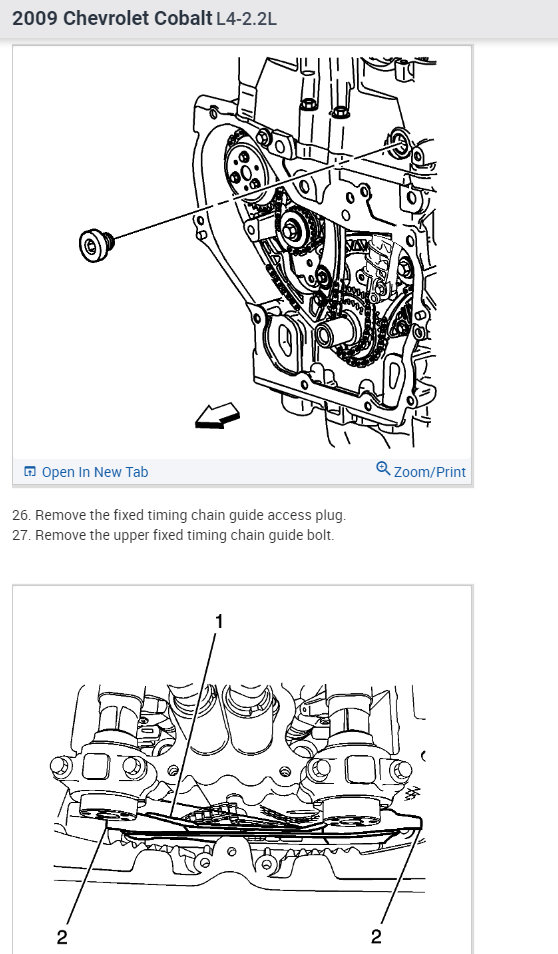 2009 Chevrolet Cobalt L4-2.2L

Open In New Tab

Zoom/Print

26. Remove the fixed timing chain guide access plug.
27. Remove the upper fixed timing chain guide bolt.

1

2

2