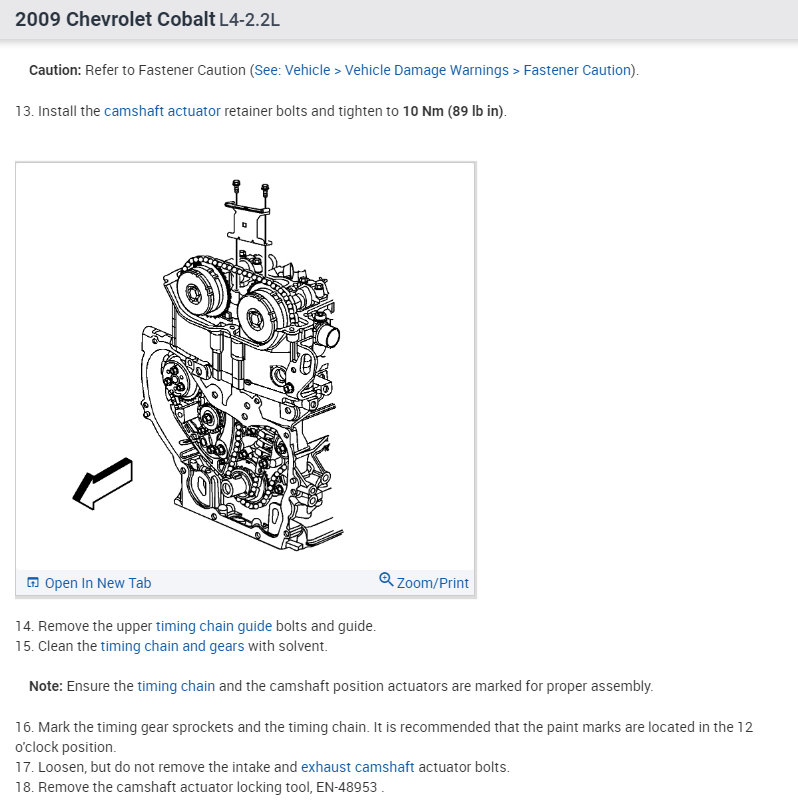 2009 Chevrolet Cobalt L4-2.2L

Caution: Refer to Fastener Caution (See: Vehicle > Vehicle Damage Warnings > Fastener Caution).

13. Install the camshaft actuator retainer bolts and tighten to 10 Nm (89 lb in).

Open In New Tab

Zoom/Print

14. Remove the upper timing chain guide bolts and guide.
15. Clean the timing chain and gears with solvent.

Note: Ensure the timing chain and the camshaft position actuators are marked for proper assembly.

16. Mark the timing gear sprockets and the timing chain. It is recommended that the paint marks are located in the 12 o'clock position.
17. Loosen, but do not remove the intake and exhaust camshaft actuator bolts.
18. Remove the camshaft actuator locking tool, EN-48953 .