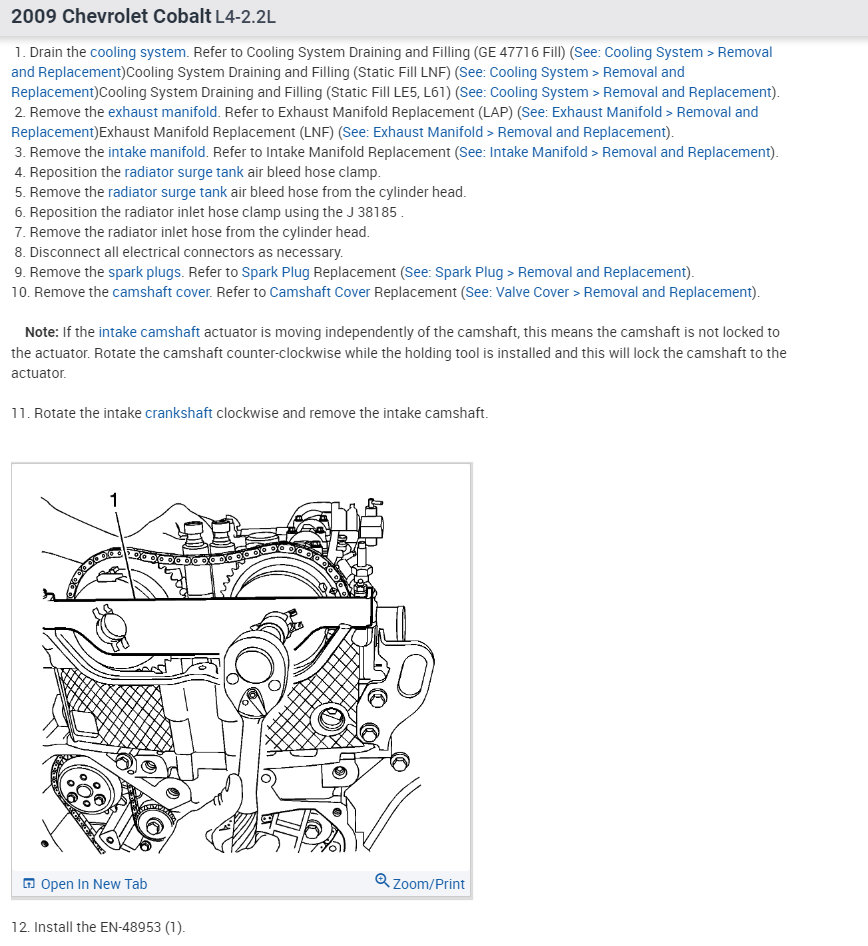 2009 Chevrolet Cobalt L4-2.2L

1. Drain the cooling system. Refer to Cooling System Draining and Filling (GE 47716 Fill) (See: Cooling System > Removal and Replacement)Cooling System Draining and Filling (Static Fill LNF) (See: Cooling System > Removal and Replacement)Cooling System Draining and Filling (Static Fill LE5, L61) (See: Cooling System > Removal and Replacement).
2. Remove the exhaust manifold. Refer to Exhaust Manifold Replacement (LAP) (See: Exhaust Manifold > Removal and Replacement)Exhaust Manifold Replacement (LNF) (See: Exhaust Manifold > Removal and Replacement).
3. Remove the intake manifold. Refer to Intake Manifold Replacement (See: Intake Manifold > Removal and Replacement).
4. Reposition the radiator surge tank air bleed hose clamp.
5. Remove the radiator surge tank air bleed hose from the cylinder head.
6. Reposition the radiator inlet hose clamp using the J 38185 .
7. Remove the radiator inlet hose from the cylinder head.
8. Disconnect all electrical connectors as necessary.
9. Remove the spark plugs. Refer to Spark Plug Replacement (See: Spark Plug > Removal and Replacement).
10. Remove the camshaft cover. Refer to Camshaft Cover Replacement (See: Valve Cover > Removal and Replacement).

Note: If the intake camshaft actuator is moving independently of the camshaft, this means the camshaft is not locked to the actuator. Rotate the camshaft counter-clockwise while the holding tool is installed and this will lock the camshaft to the actuator.

11. Rotate the intake crankshaft clockwise and remove the intake camshaft.

1

Open In New Tab
Zoom/Print

12. Install the EN-48953 (1).