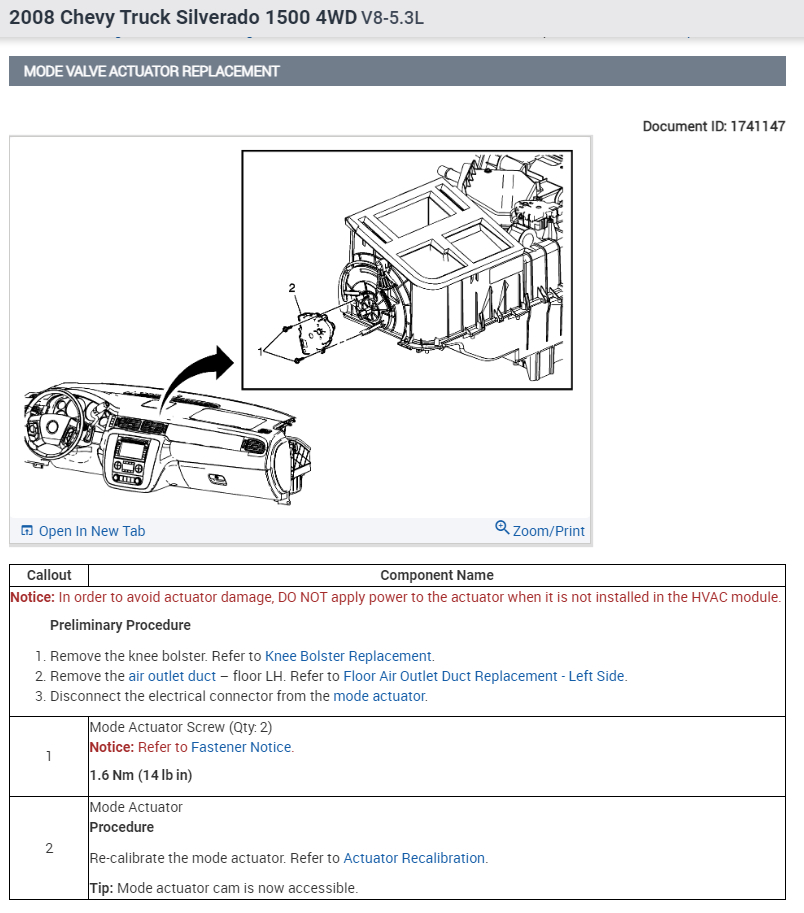 2008 Chevy Truck Silverado 1500 4WD V8-5.3L

MODE VALVE ACTUATOR REPLACEMENT

Document ID: 1741147

2

1

Open In New Tab

Zoom/Print

| Callout | Component Name |
|---|---|
| Notice: In order to avoid actuator damage, DO NOT apply power to the actuator when it is not installed in the HVAC module. Preliminary Procedure 1. Remove the knee bolster. Refer to Knee Bolster Replacement. 2. Remove the air outlet duct – floor LH. Refer to Floor Air Outlet Duct Replacement - Left Side. 3. Disconnect the electrical connector from the mode actuator. | |
| 1 | Mode Actuator Screw (Qty: 2) Notice: Refer to Fastener Notice. 1.6 Nm (14 lb in) |
| 2 | Mode Actuator Procedure Re-calibrate the mode actuator. Refer to Actuator Recalibration. Tip: Mode actuator cam is now accessible. |