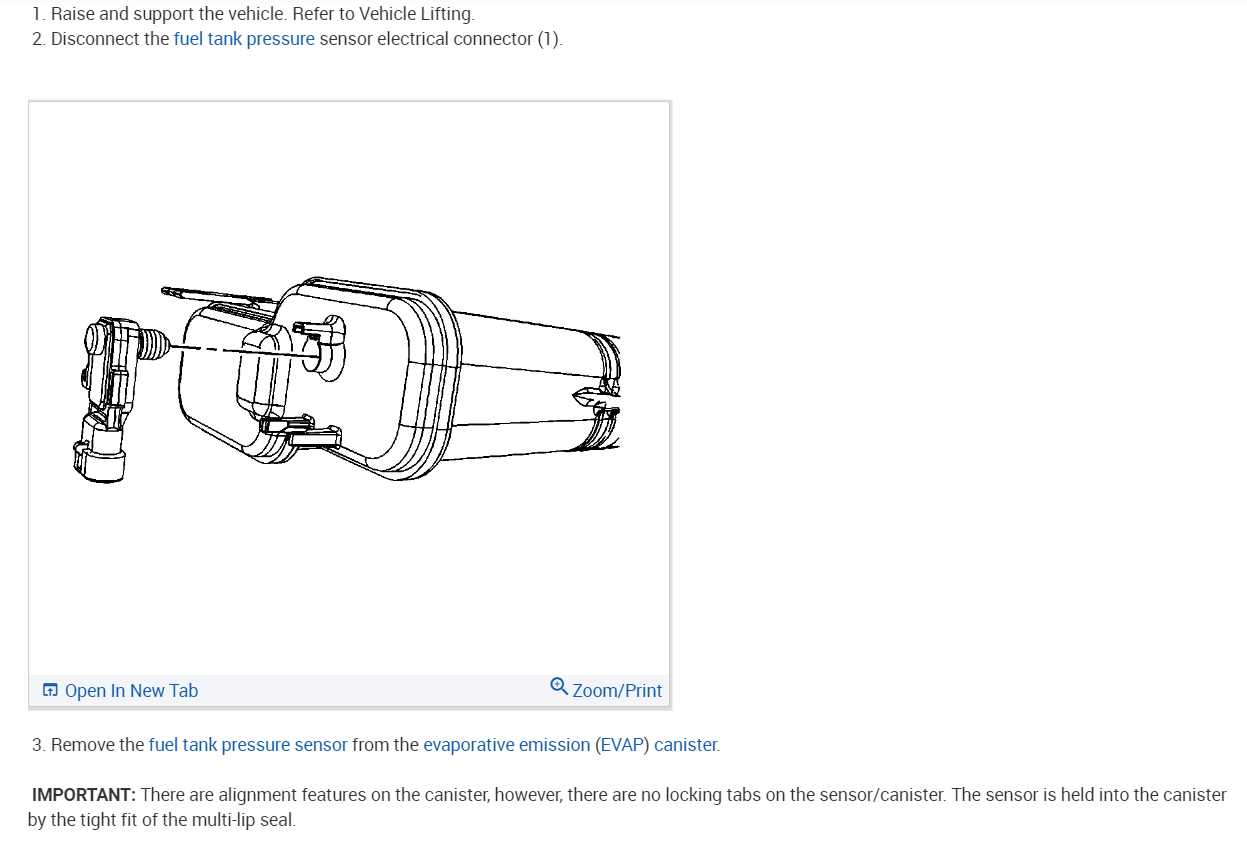 1. Raise and support the vehicle. Refer to Vehicle Lifting.
2. Disconnect the fuel tank pressure sensor electrical connector (1).

Open In New Tab
Zoom/Print

3. Remove the fuel tank pressure sensor from the evaporative emission (EVAP) canister.

IMPORTANT: There are alignment features on the canister, however, there are no locking tabs on the sensor/canister. The sensor is held into the canister by the tight fit of the multi-lip seal.