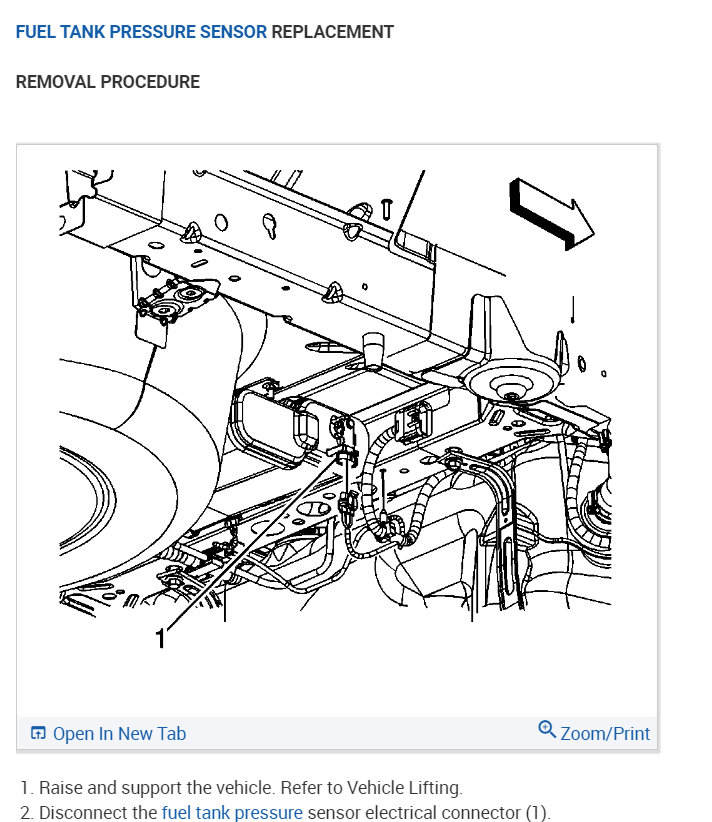 FUEL TANK PRESSURE SENSOR REPLACEMENT

REMOVAL PROCEDURE

1

Open In New Tab

Zoom/Print

1. Raise and support the vehicle. Refer to Vehicle Lifting.
2. Disconnect the fuel tank pressure sensor electrical connector (1).