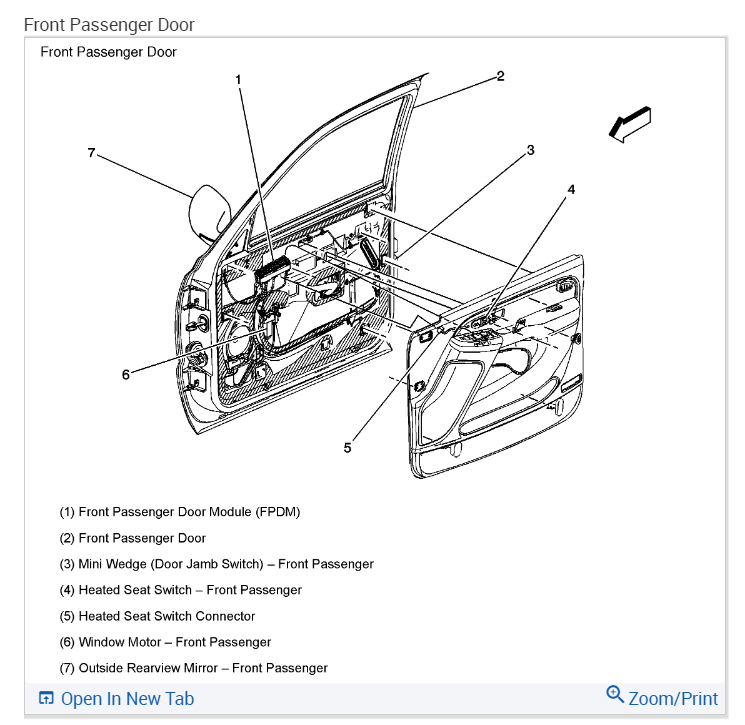 Front Passenger Door

Front Passenger Door

1
2
7
3
4
6
5

(1) Front Passenger Door Module (FPDM)

(2) Front Passenger Door

(3) Mini Wedge (Door Jamb Switch) – Front Passenger

(4) Heated Seat Switch – Front Passenger

(5) Heated Seat Switch Connector

(6) Window Motor – Front Passenger

(7) Outside Rearview Mirror – Front Passenger

Open In New Tab

Zoom/Print