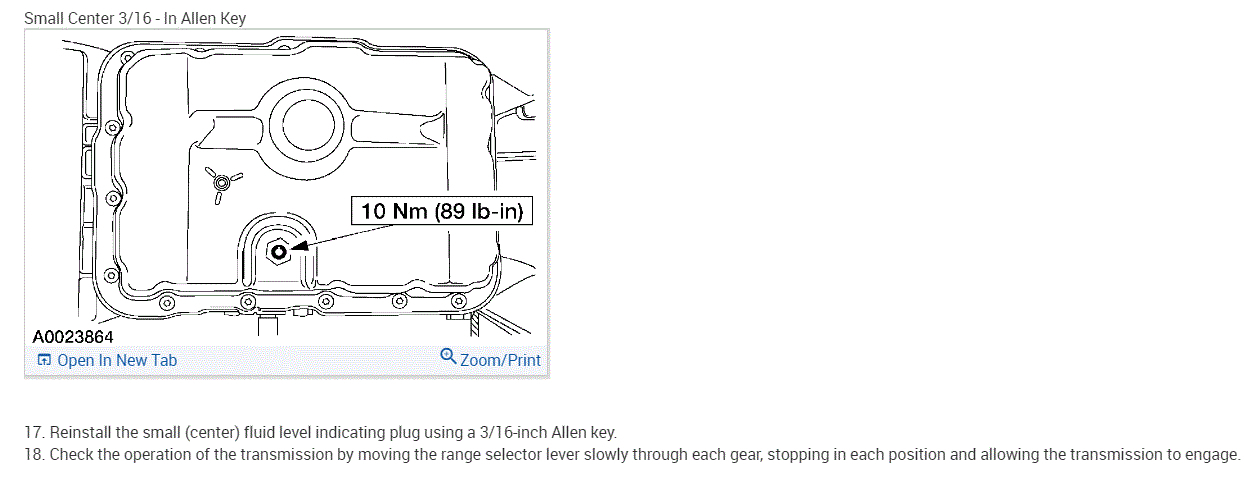 Small Center 3/16 - In Allen Key

10 Nm (89 lb-in)

A0023864

Open In New Tab

Zoom/Print

17. Reinstall the small (center) fluid level indicating plug using a 3/16-inch Allen key.
18. Check the operation of the transmission by moving the range selector lever slowly through each gear, stopping in each position and allowing the transmission to engage.