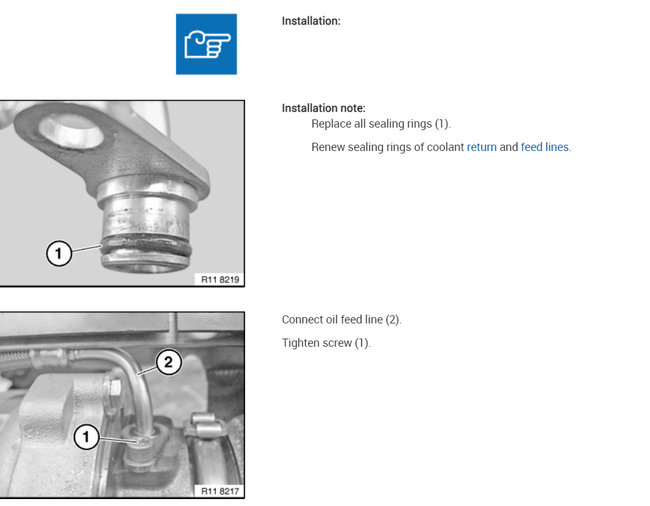 Installation:

1

R11 8219

Installation note:

Replace all sealing rings (1).

Renew sealing rings of coolant return and feed lines.

2

1

R11 8217

Connect oil feed line (2).

Tighten screw (1).