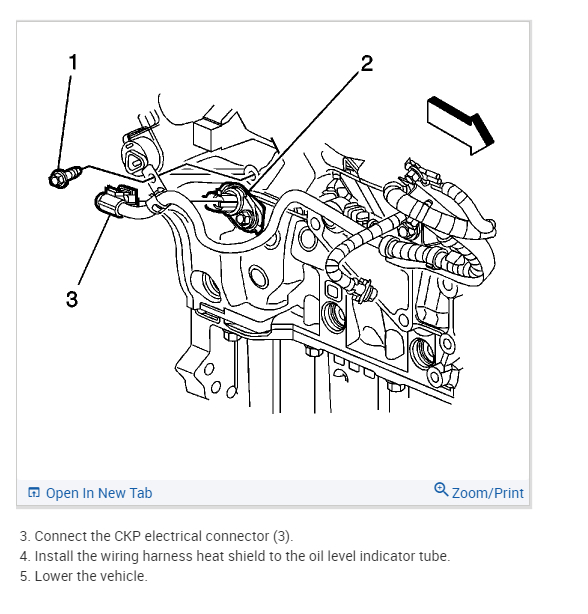 1

2

3

Open In New Tab

Zoom/Print

3. Connect the CKP electrical connector (3).
4. Install the wiring harness heat shield to the oil level indicator tube.
5. Lower the vehicle.