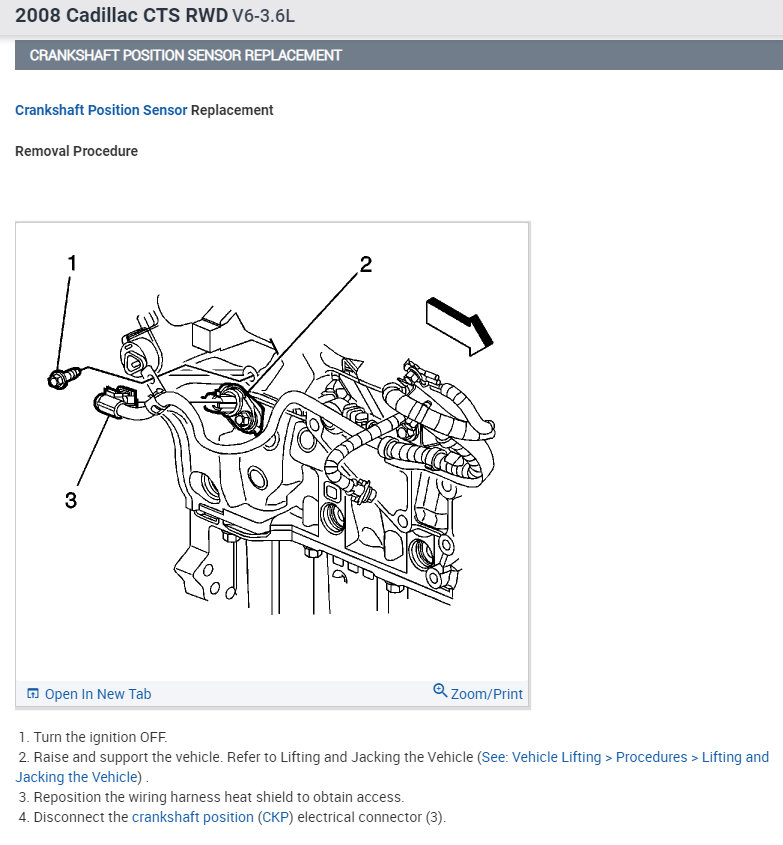 2008 Cadillac CTS RWD V6-3.6L

CRANKSHAFT POSITION SENSOR REPLACEMENT

Crankshaft Position Sensor Replacement

Removal Procedure

1

2

3

Open In New Tab

Zoom/Print

1. Turn the ignition OFF.
2. Raise and support the vehicle. Refer to Lifting and Jacking the Vehicle (See: Vehicle Lifting > Procedures > Lifting and Jacking the Vehicle) .
3. Reposition the wiring harness heat shield to obtain access.
4. Disconnect the crankshaft position (CKP) electrical connector (3).