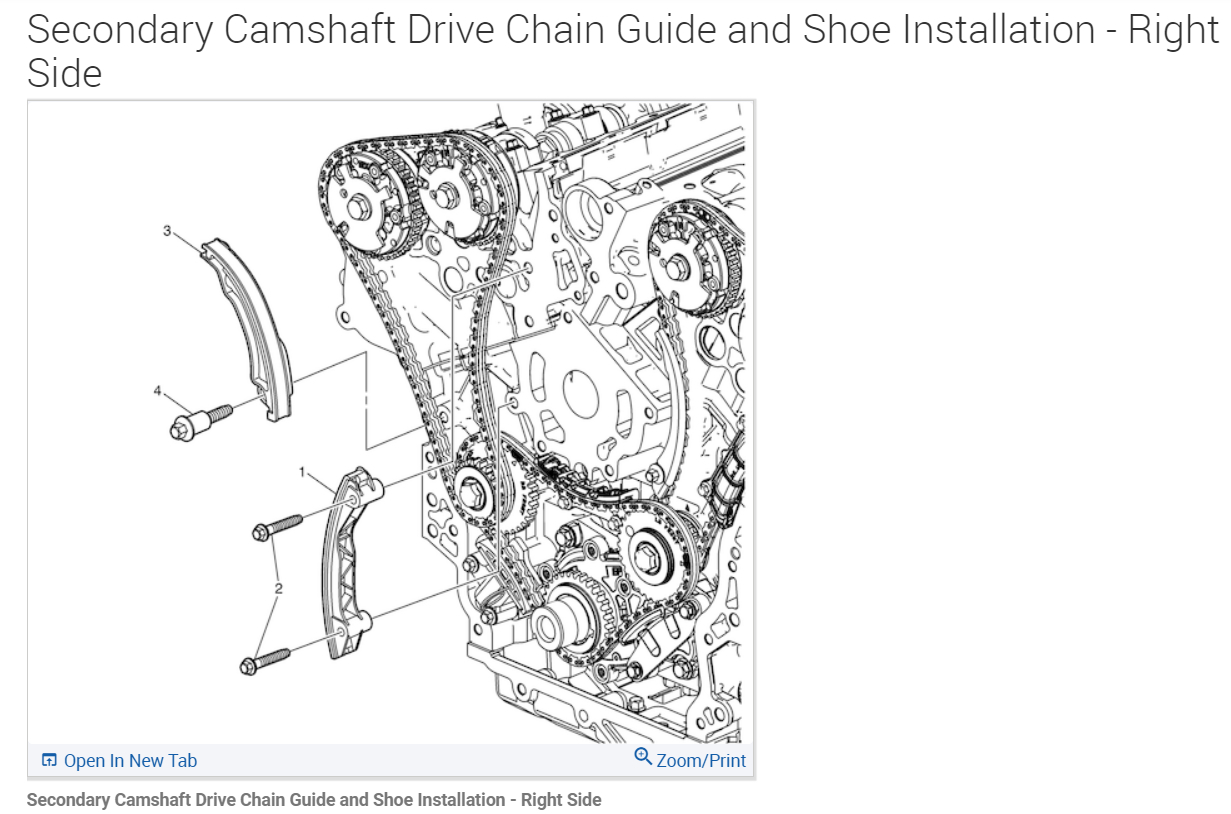 Secondary Camshaft Drive Chain Guide and Shoe Installation - Right Side

3

4

1

2

Open In New Tab

Zoom/Print

Secondary Camshaft Drive Chain Guide and Shoe Installation - Right Side