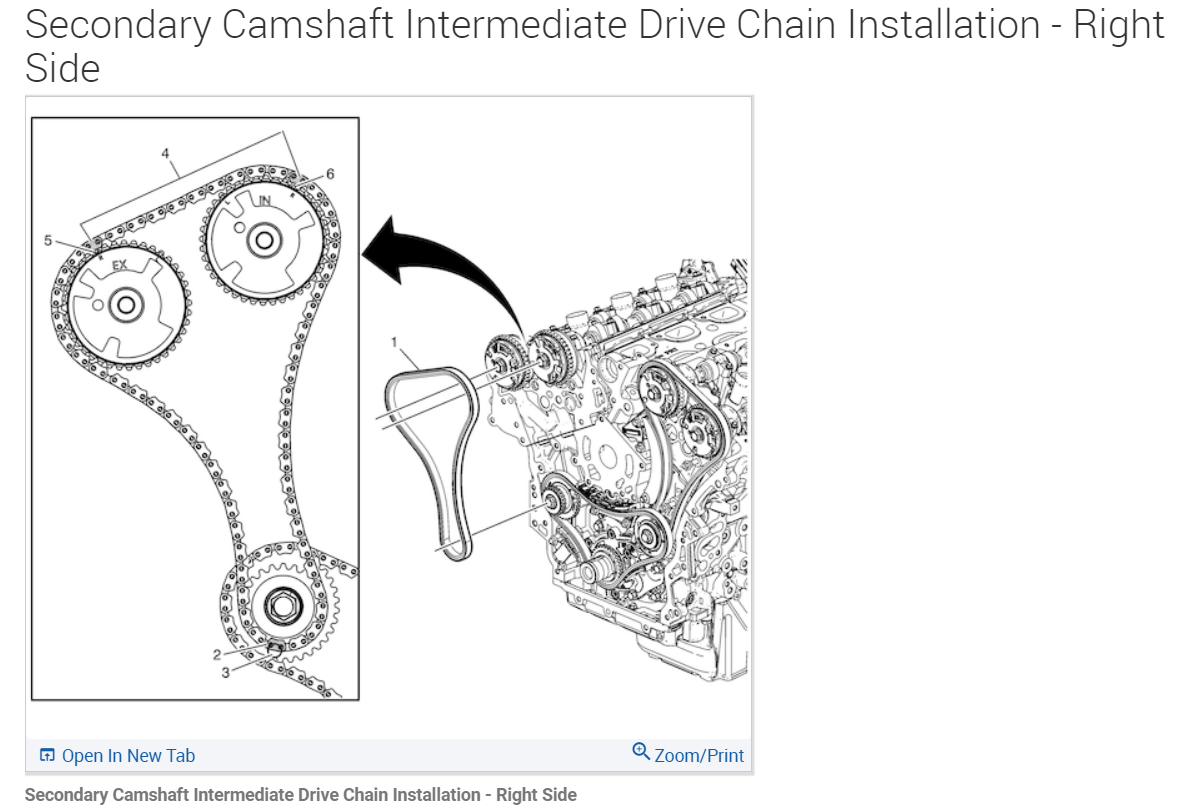 Secondary Camshaft Intermediate Drive Chain Installation - Right Side

4
6
IN
5
EX
1
2
3

Open In New Tab
Zoom/Print

Secondary Camshaft Intermediate Drive Chain Installation - Right Side