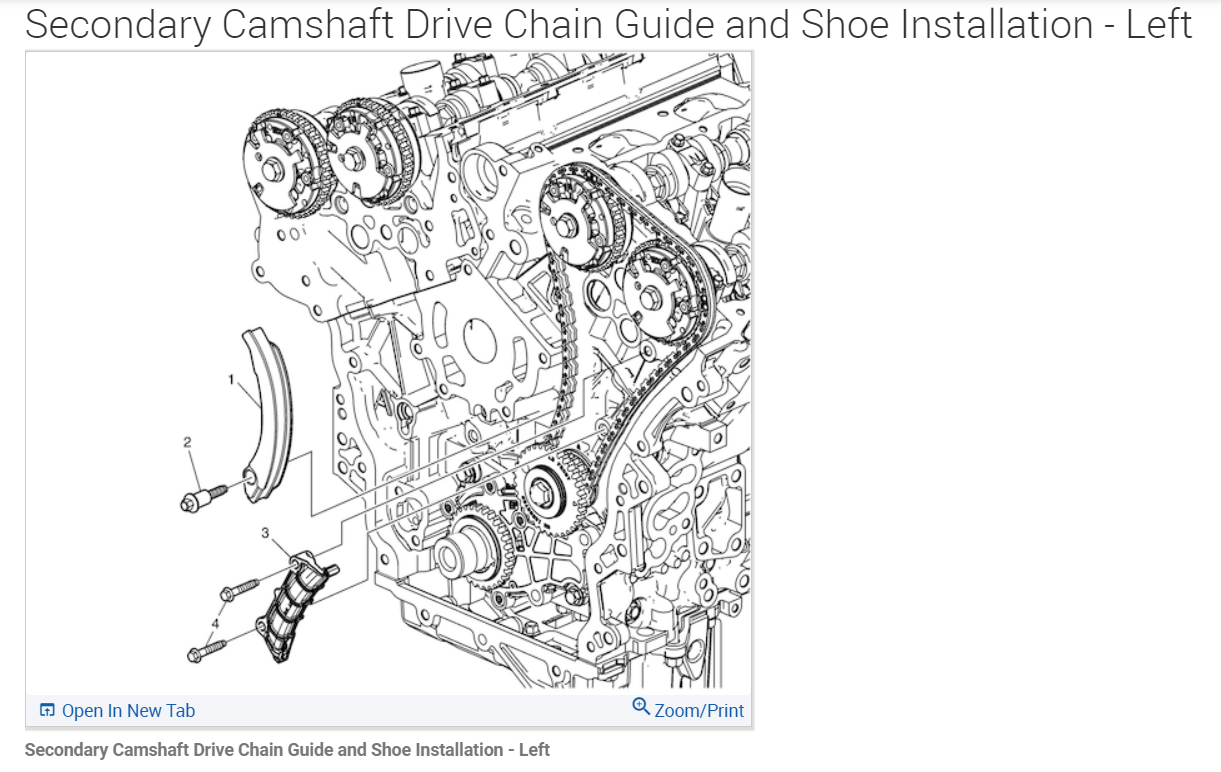 Secondary Camshaft Drive Chain Guide and Shoe Installation - Left

1

2

3

4

Open In New Tab

Zoom/Print

Secondary Camshaft Drive Chain Guide and Shoe Installation - Left