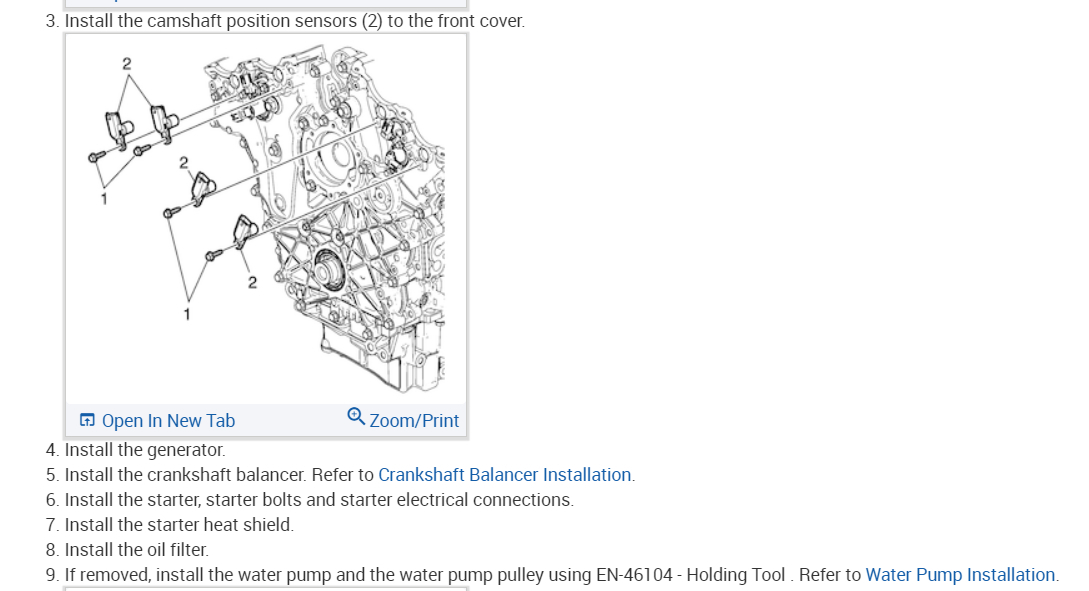 3. Install the camshaft position sensors (2) to the front cover.

2
2
1
2
1

Open In New Tab
Zoom/Print

4. Install the generator.
5. Install the crankshaft balancer. Refer to Crankshaft Balancer Installation.
6. Install the starter, starter bolts and starter electrical connections.
7. Install the starter heat shield.
8. Install the oil filter.
9. If removed, install the water pump and the water pump pulley using EN-46104 - Holding Tool . Refer to Water Pump Installation.