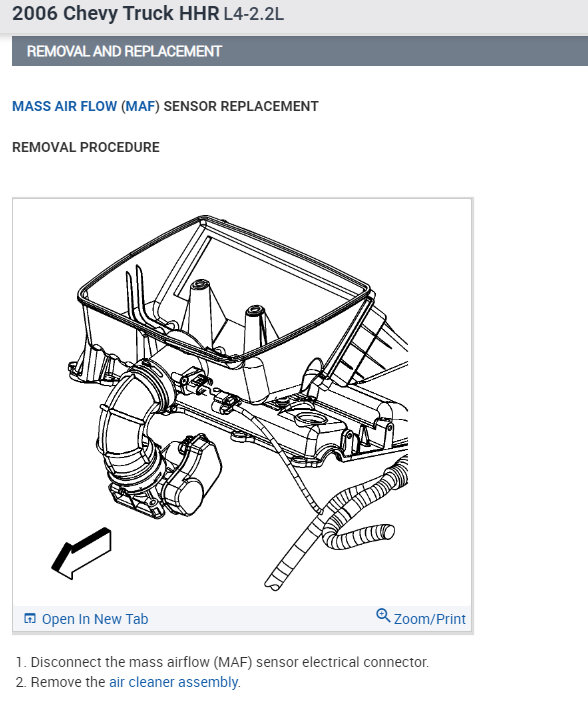 2006 Chevy Truck HHR L4-2.2L

REMOVAL AND REPLACEMENT

MASS AIR FLOW (MAF) SENSOR REPLACEMENT

REMOVAL PROCEDURE

Open In New Tab

Zoom/Print

1. Disconnect the mass airflow (MAF) sensor electrical connector.
2. Remove the air cleaner assembly.