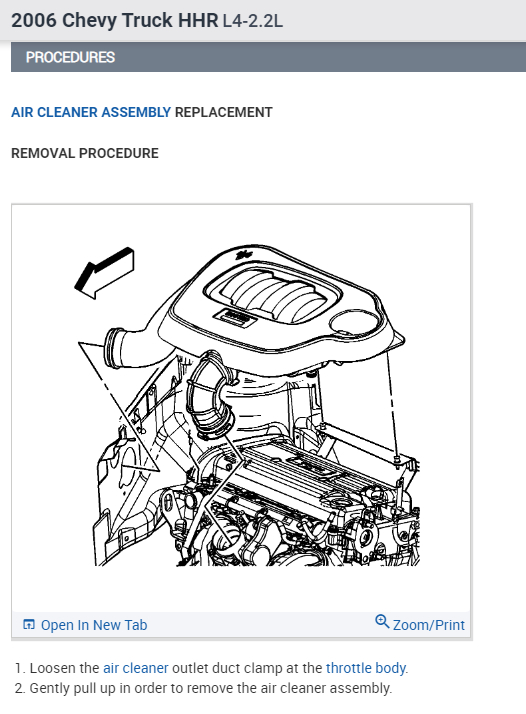 2006 Chevy Truck HHR L4-2.2L

PROCEDURES

AIR CLEANER ASSEMBLY REPLACEMENT

REMOVAL PROCEDURE

Open In New Tab

Zoom/Print

1. Loosen the air cleaner outlet duct clamp at the throttle body.
2. Gently pull up in order to remove the air cleaner assembly.