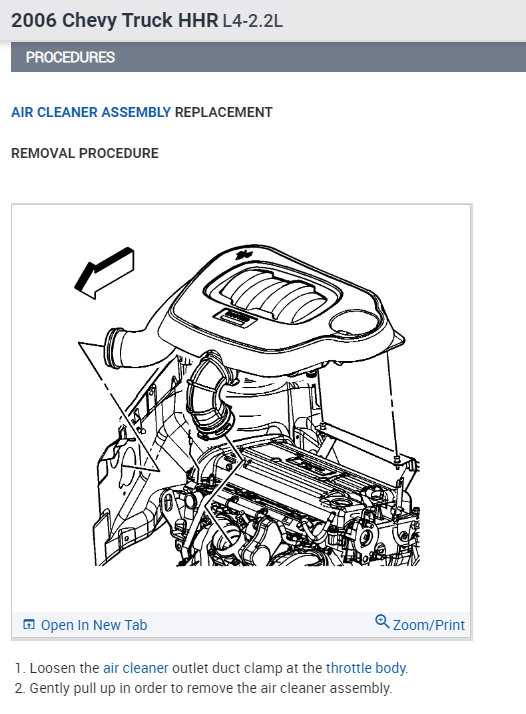 2006 Chevy Truck HHR L4-2.2L

PROCEDURES

AIR CLEANER ASSEMBLY REPLACEMENT

REMOVAL PROCEDURE

Open In New Tab

Zoom/Print

1. Loosen the air cleaner outlet duct clamp at the throttle body.
2. Gently pull up in order to remove the air cleaner assembly.