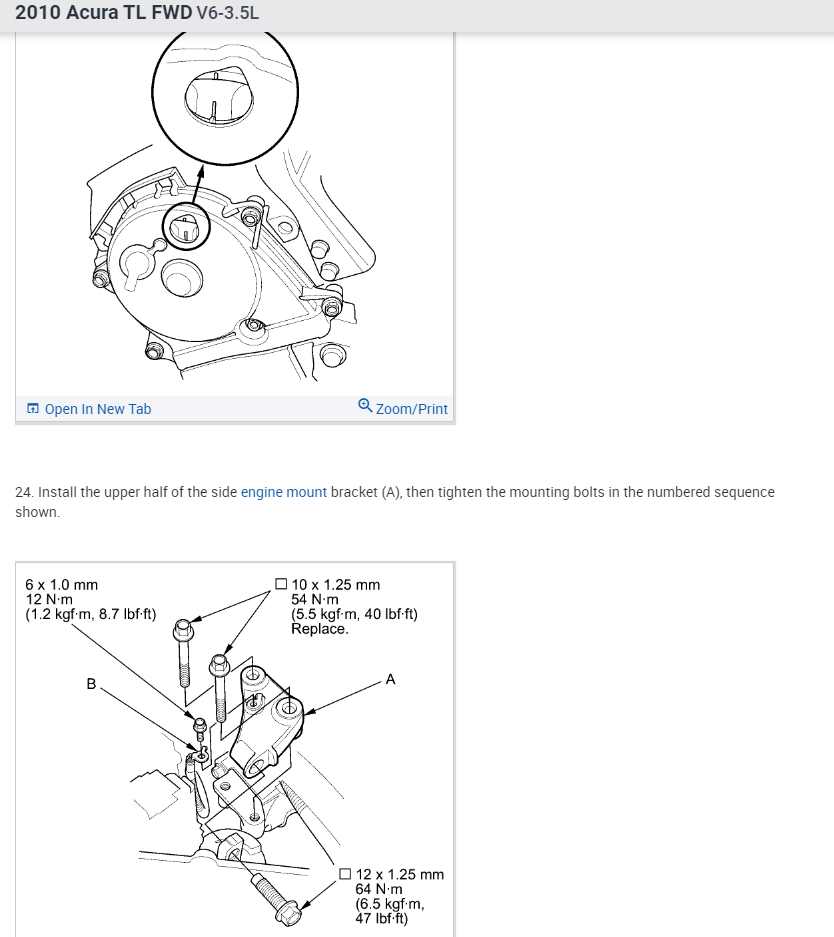 2010 Acura TL FWD V6-3.5L

Open In New Tab Zoom/Print

24. Install the upper half of the side engine mount bracket (A), then tighten the mounting bolts in the numbered sequence shown.

6 x 1.0 mm
12 N·m
(1.2 kgf·m, 8.7 lbf·ft)

☐ 10 x 1.25 mm
54 N·m
(5.5 kgf·m, 40 lbf·ft)
Replace.

B

A

☐ 12 x 1.25 mm
64 N·m
(6.5 kgf·m,
47 lbf·ft)