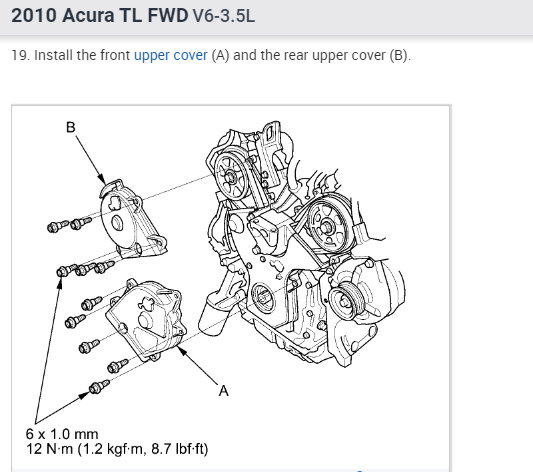 2010 Acura TL FWD V6-3.5L

19. Install the front upper cover (A) and the rear upper cover (B).

B

A

6 x 1.0 mm
12 N·m (1.2 kgf·m, 8.7 lbf·ft)